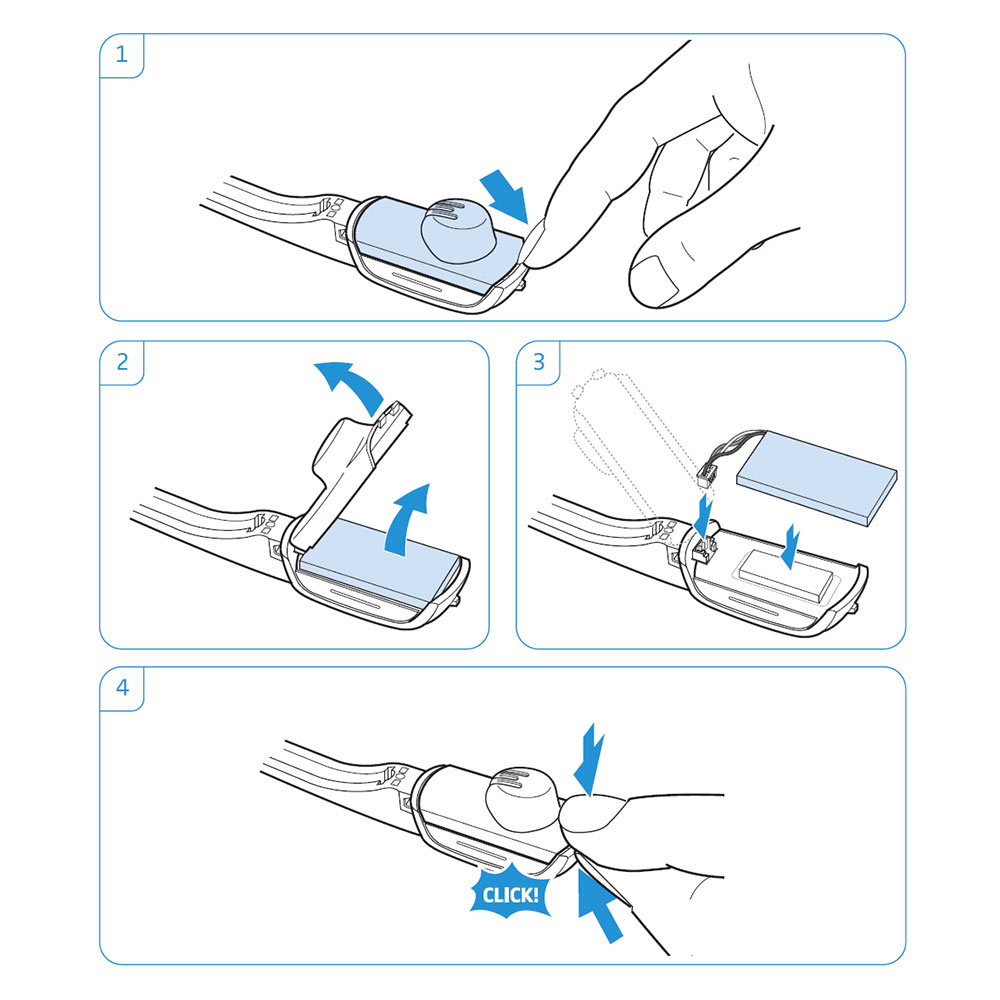 1

2

3

4

CLICK!