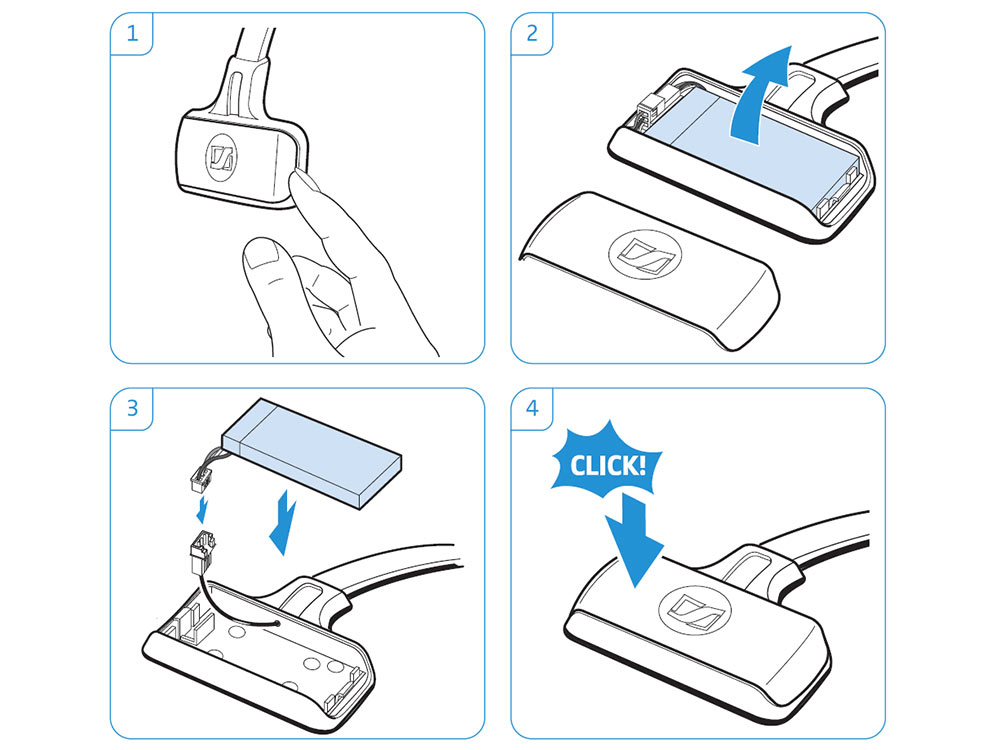 1

2

3

4

CLICK!