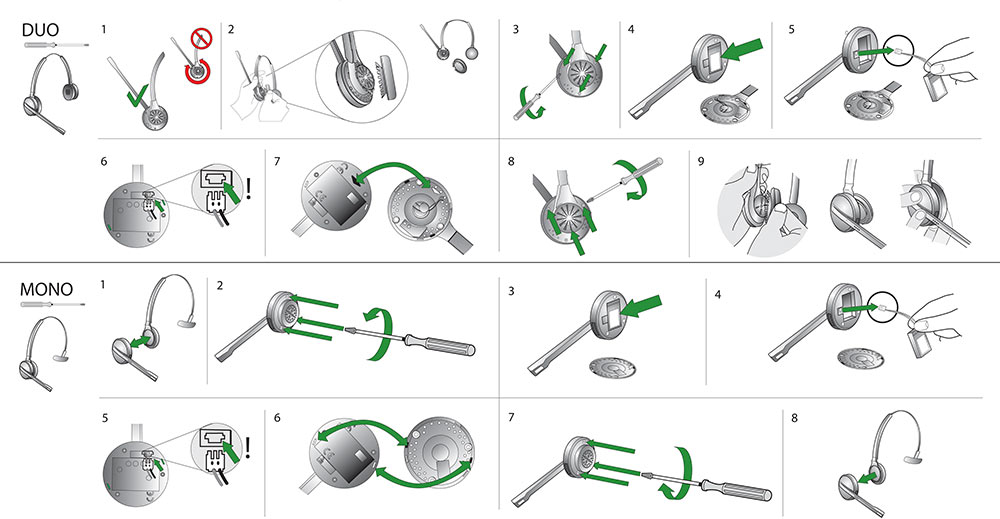 DUO

1

2

3

4

5

6

!

7

8

9

MONO

1

2

3

4

5

!

6

7

8